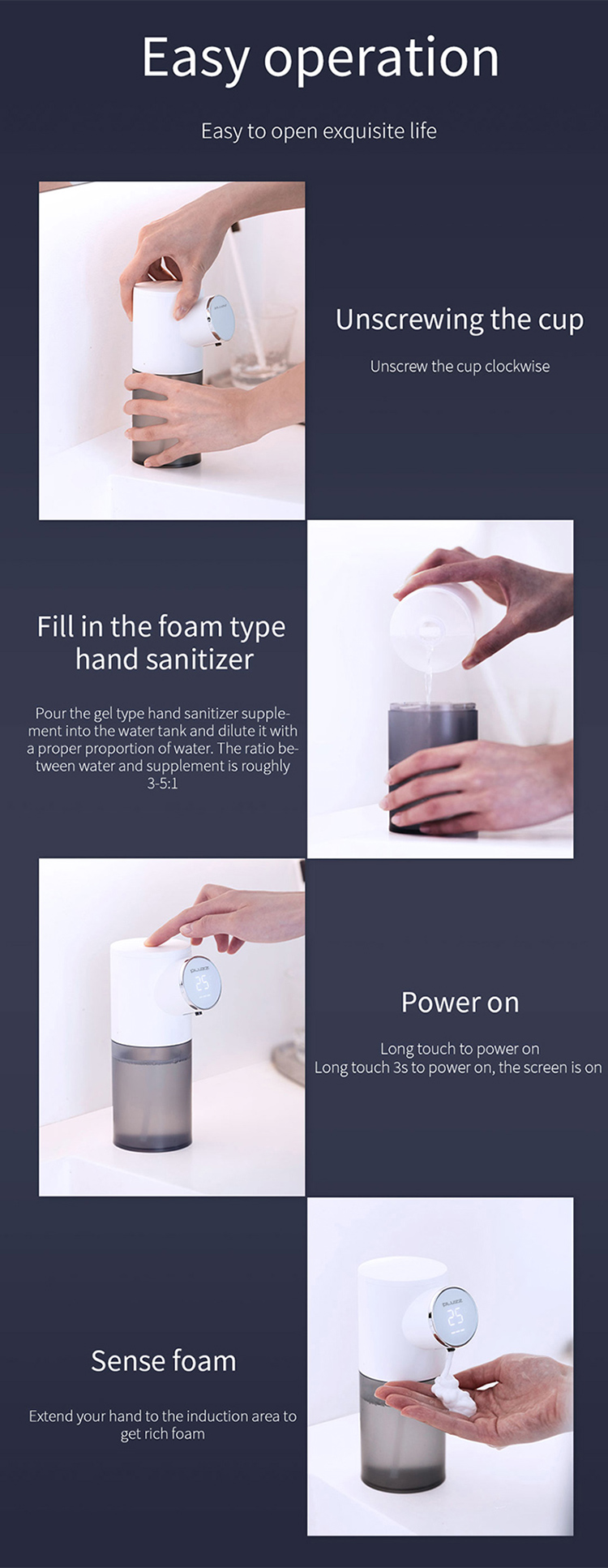 Easy operation

Easy to open exquisite life

Unscrewing the cup

Unscrew the cup clockwise

Fill in the foam type hand sanitizer

Pour the gel type hand sanitizer supplement into the water tank and dilute it with a proper proportion of water. The ratio between water and supplement is roughly 3-5:1

25

Power on

Long touch to power on
Long touch 3s to power on, the screen is on

25

Sense foam

Extend your hand to the induction area to get rich foam