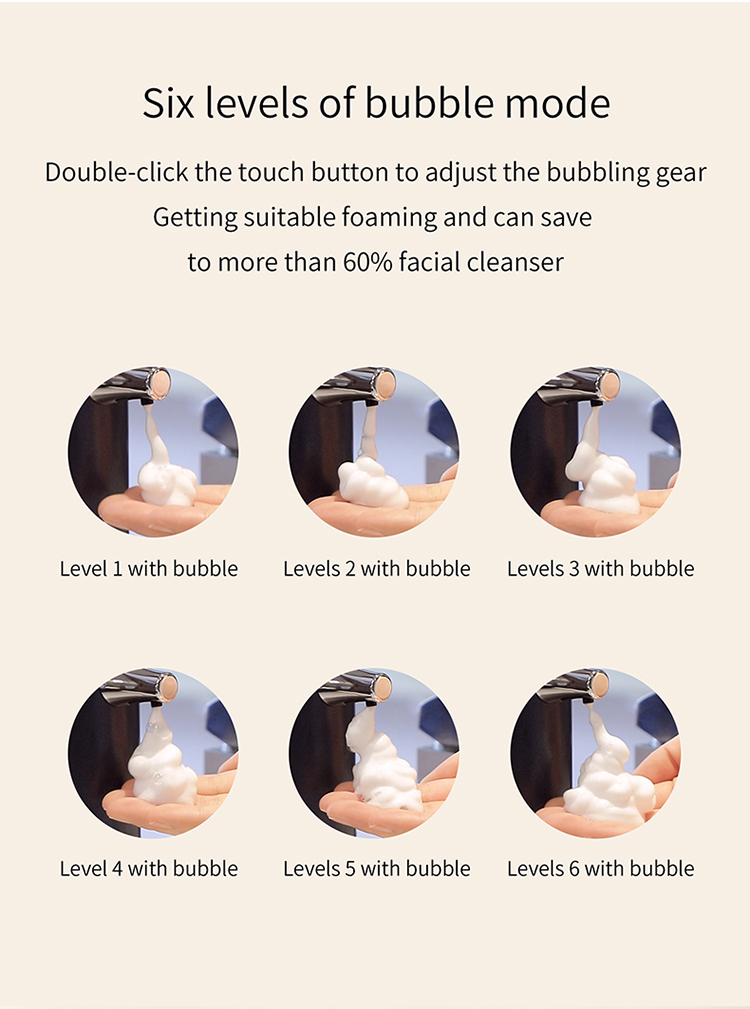 Six levels of bubble mode

Double-click the touch button to adjust the bubbling gear
Getting suitable foaming and can save
to more than 60% facial cleanser

Level 1 with bubble

Levels 2 with bubble

Levels 3 with bubble

Level 4 with bubble

Levels 5 with bubble

Levels 6 with bubble