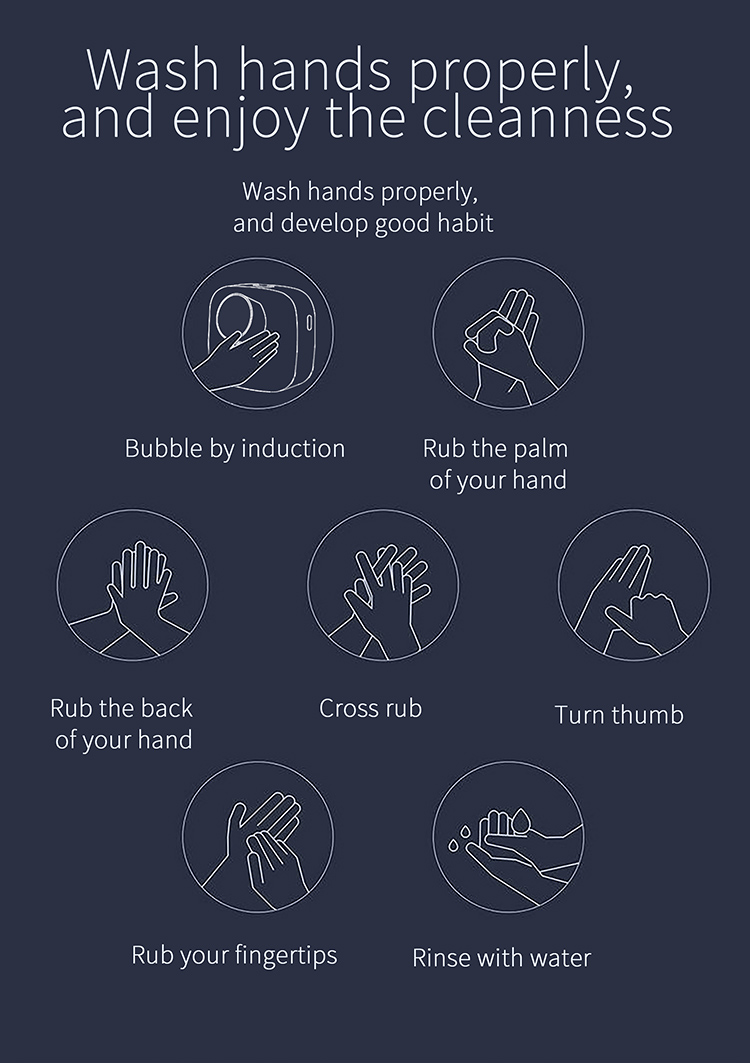 Wash hands properly, and enjoy the cleanness

Wash hands properly, and develop good habit

Bubble by induction

Rub the palm of your hand

Rub the back of your hand

Cross rub

Turn thumb

Rub your fingertips

Rinse with water